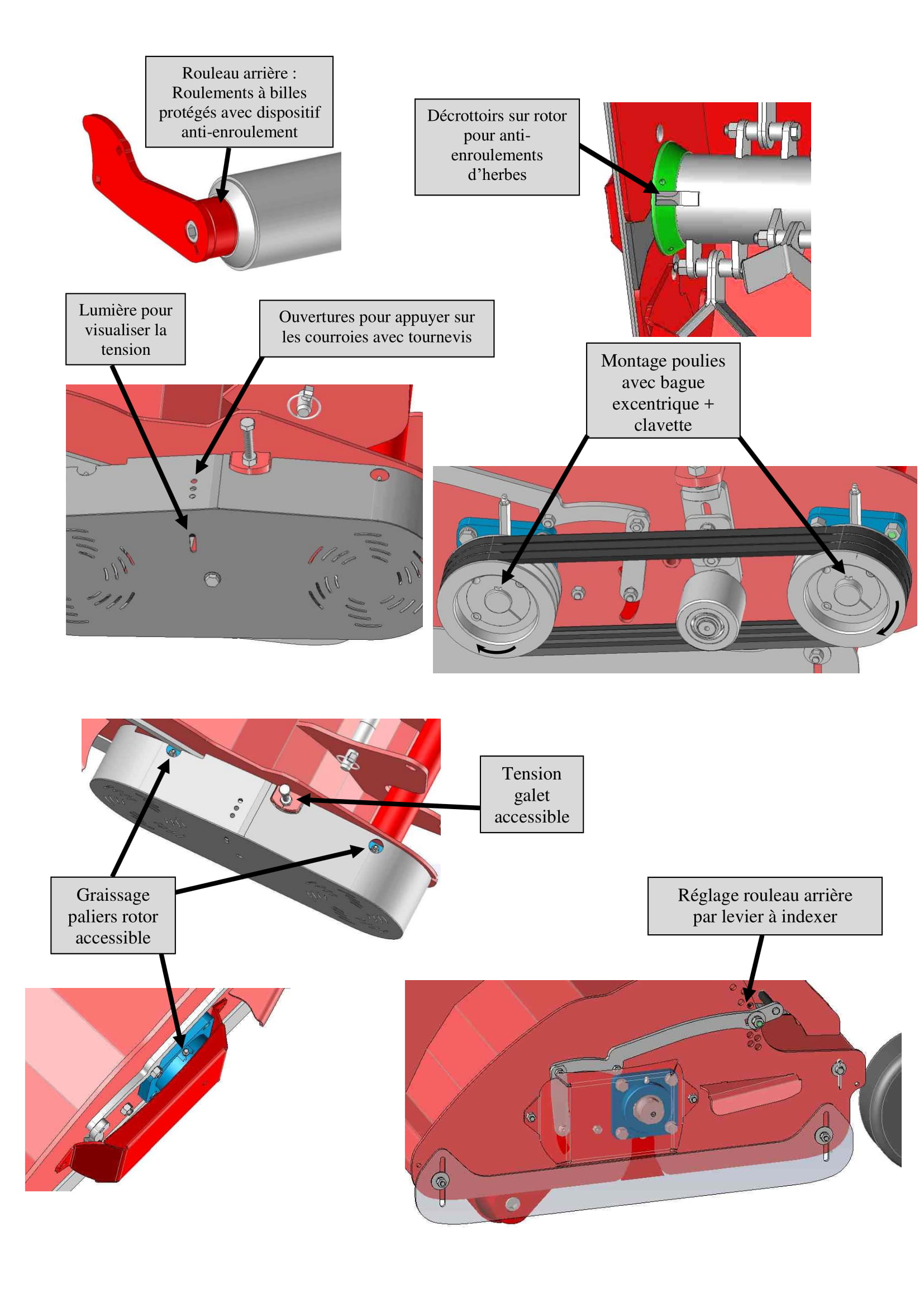 Rouleau arrière : Roulements à billes protégés avec dispositif anti-enroulement

Décrottoirs sur rotor pour anti-enroulements d'herbes

Lumière pour visualiser la tension

Ouvertures pour appuyer sur les courroies avec tournevis

Montage poulies avec bague excentrique + clavette

Tension galet accessible

Graissage paliers rotor accessible

Réglage rouleau arrière par levier à indexer