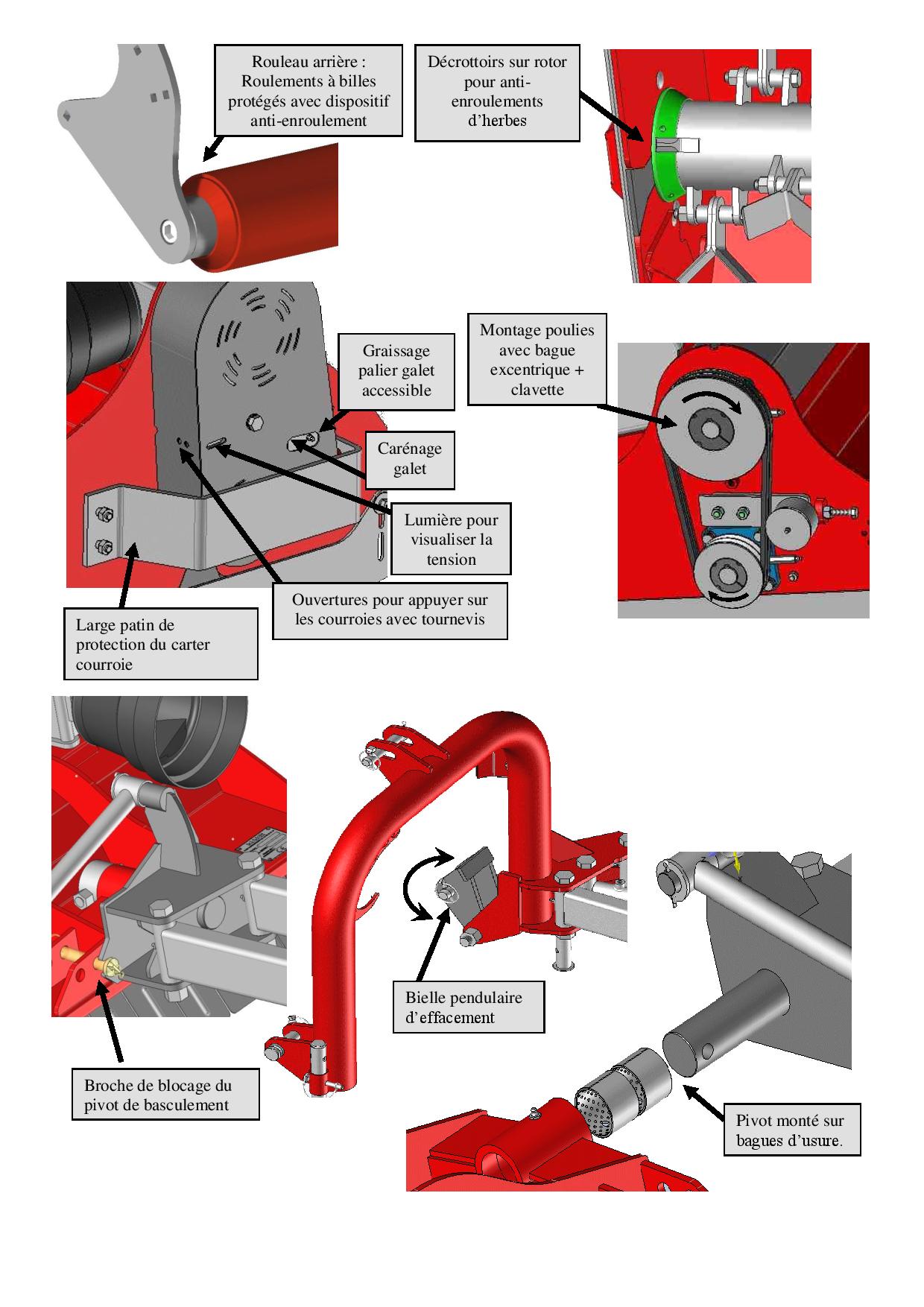 Rouleau arrière : Roulements à billes protégés avec dispositif anti-enroulement

Décrottoirs sur rotor pour anti-enroulements d'herbes

Graissage palier galet accessible

Montage poulies avec bague excentrique + clavette

Carénage galet

Lumière pour visualiser la tension

Ouvertures pour appuyer sur les courroies avec tournevis

Large patin de protection du carter courroie

Bielle pendulaire d'effacement

Broche de blocage du pivot de basculement

Pivot monté sur bagues d'usure.