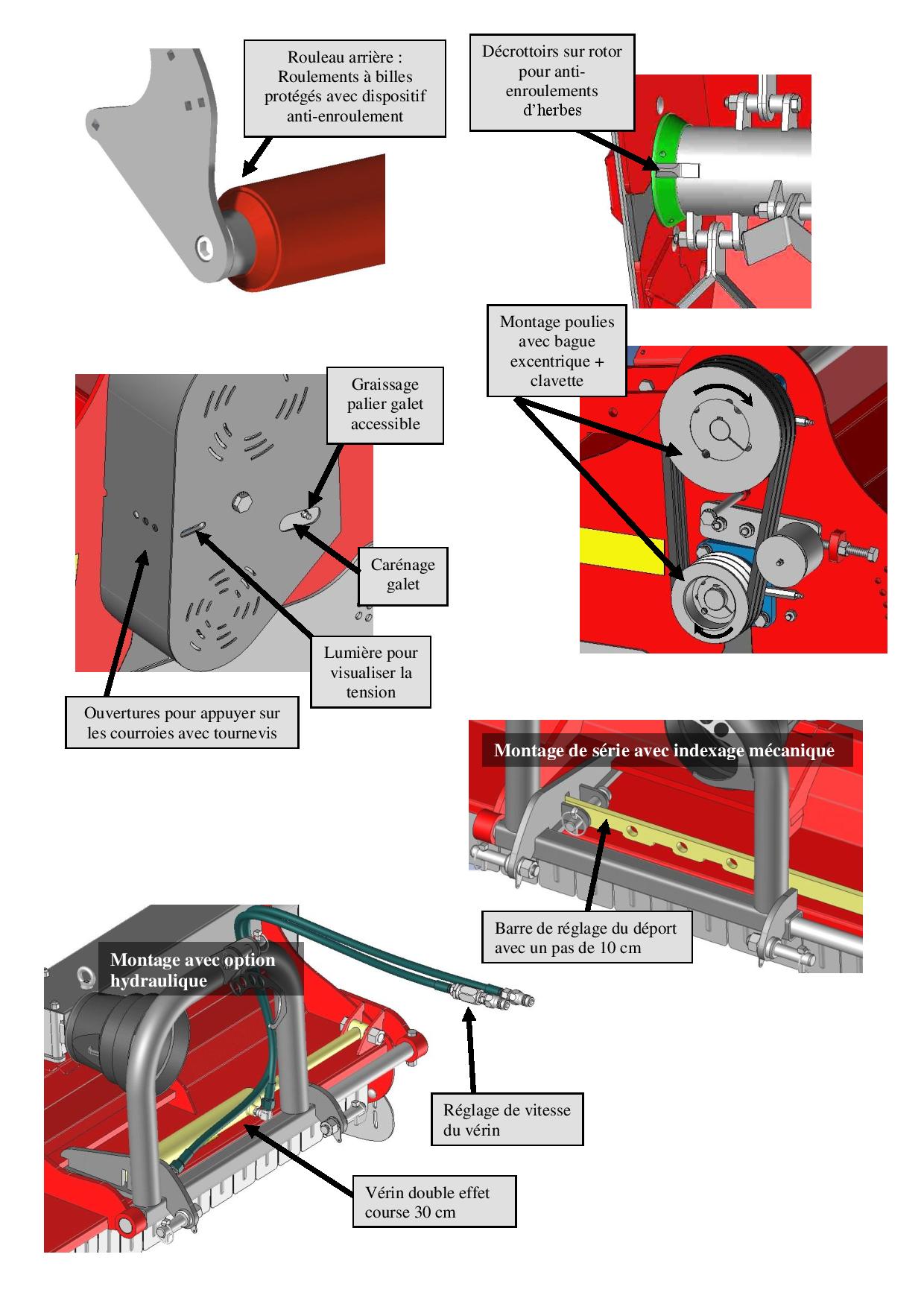 Rouleau arrière : Roulements à billes protégés avec dispositif anti-enroulement

Décrottoirs sur rotor pour anti-enroulements d'herbes

Montage poulies avec bague excentrique + clavette

Graissage palier galet accessible

Carénage galet

Lumière pour visualiser la tension

Ouvertures pour appuyer sur les courroies avec tournevis

Montage de série avec indexage mécanique

Barre de réglage du déport avec un pas de 10 cm

Montage avec option hydraulique

Réglage de vitesse du vérin

Vérin double effet course 30 cm